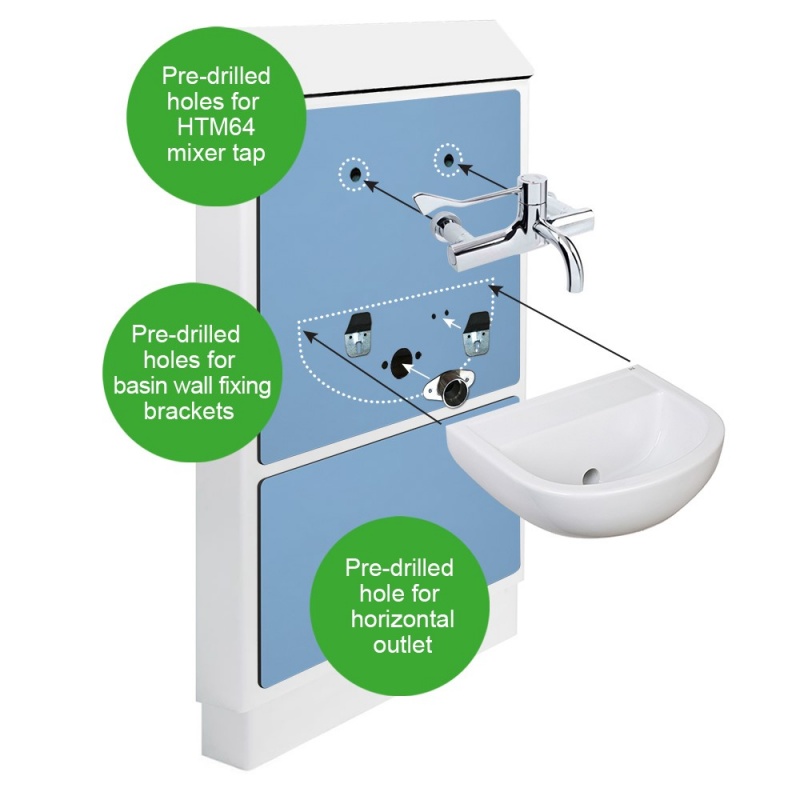 Pre-drilled holes for HTM64 mixer tap

Pre-drilled holes for basin wall fixing brackets

Pre-drilled hole for horizontal outlet